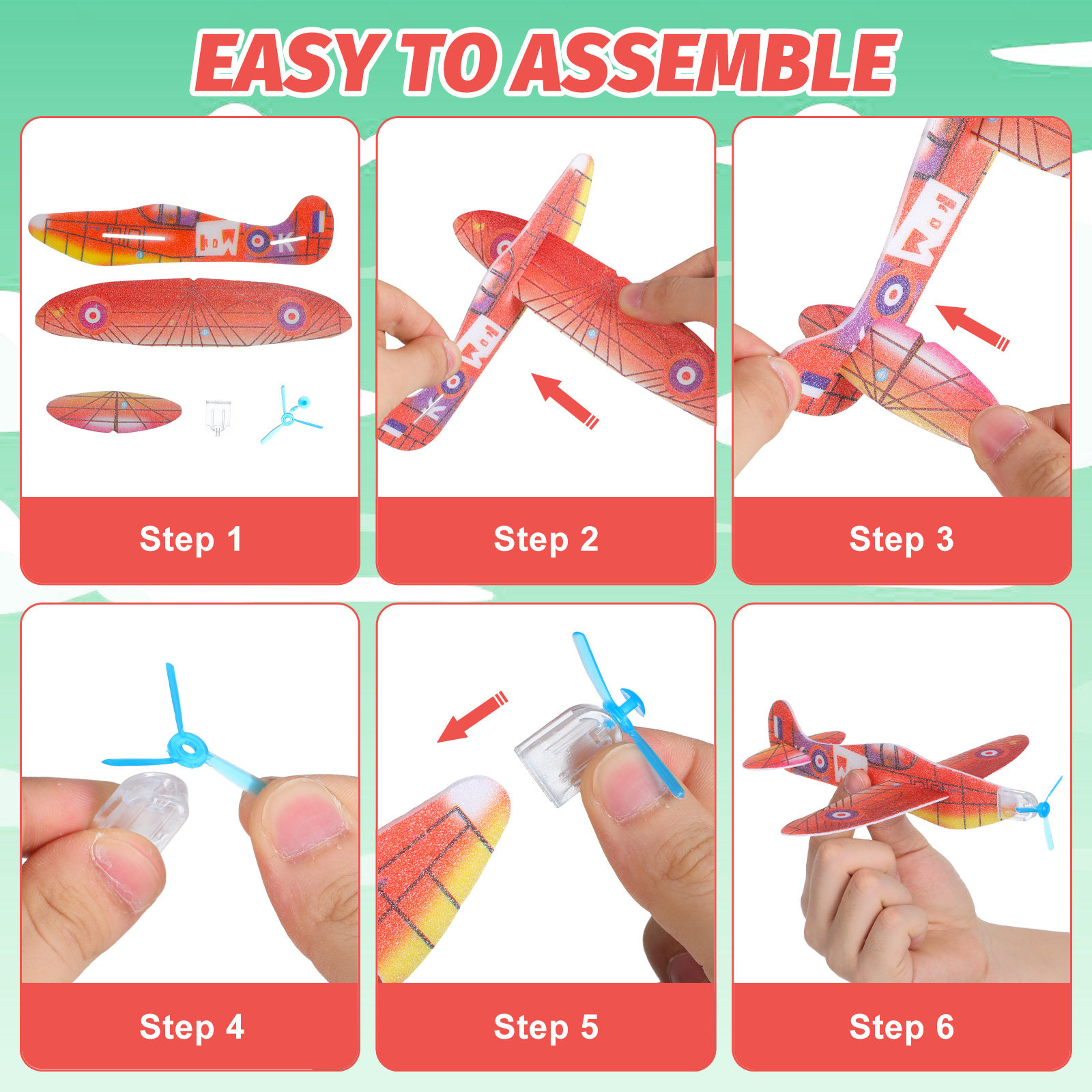 EASY TO ASSEMBLE

Step 1

Step 2

Step 3

Step 4

Step 5

Step 6